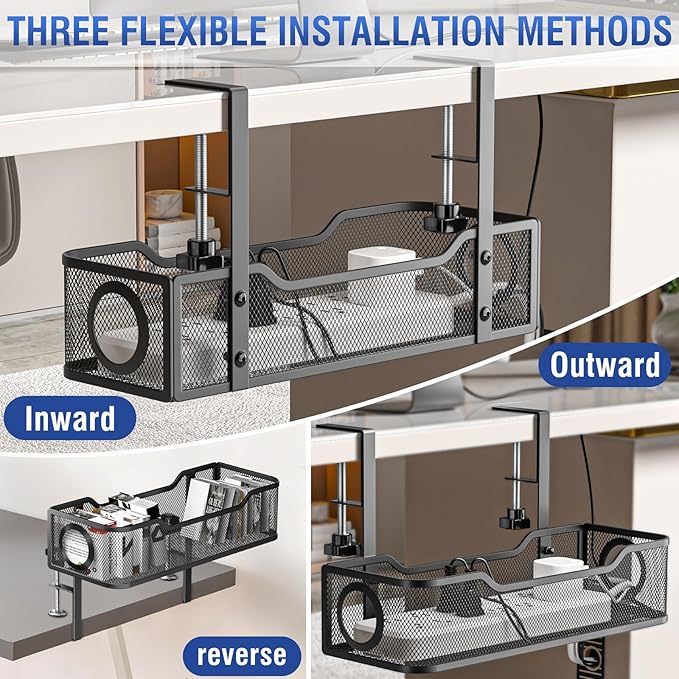 THREE FLEXIBLE INSTALLATION METHODS

Outward

Inward

reverse