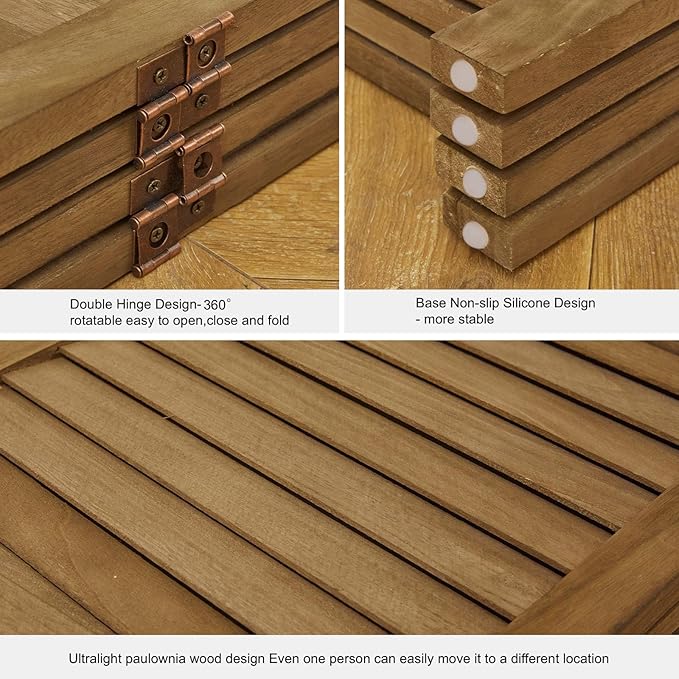 Double Hinge Design- 360°
rotatable easy to open,close and fold

Base Non-slip Silicone Design
- more stable

Ultralight paulownia wood design Even one person can easily move it to a different location