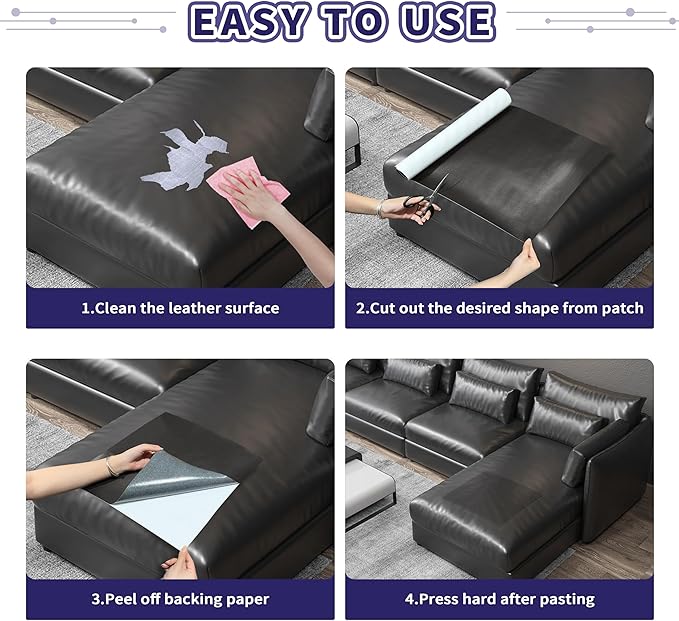 EASY TO USE

1.Clean the leather surface

2.Cut out the desired shape from patch

3.Peel off backing paper

4.Press hard after pasting