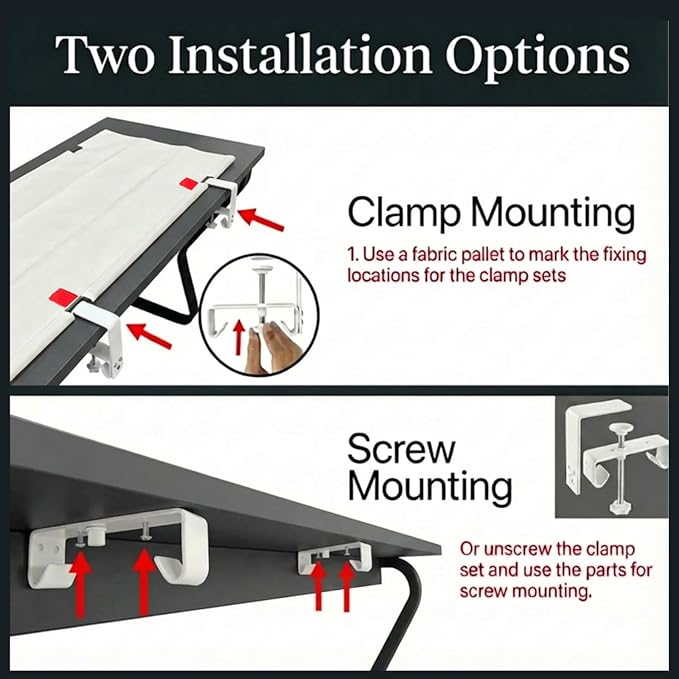 Two Installation Options

Clamp Mounting

1. Use a fabric pallet to mark the fixing locations for the clamp sets

Screw Mounting

Or unscrew the clamp set and use the parts for screw mounting.