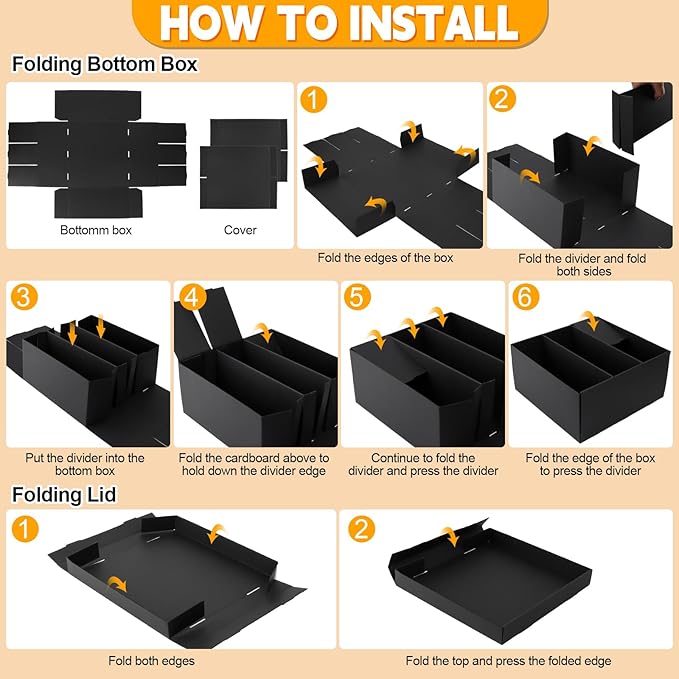 HOW TO INSTALL

Folding Bottom Box

Bottomm box

Cover

1

Fold the edges of the box

2

Fold the divider and fold both sides

3

Put the divider into the bottom box

4

Fold the cardboard above to hold down the divider edge

5

Continue to fold the divider and press the divider

6

Fold the edge of the box to press the divider

Folding Lid

1

Fold both edges

2

Fold the top and press the folded edge