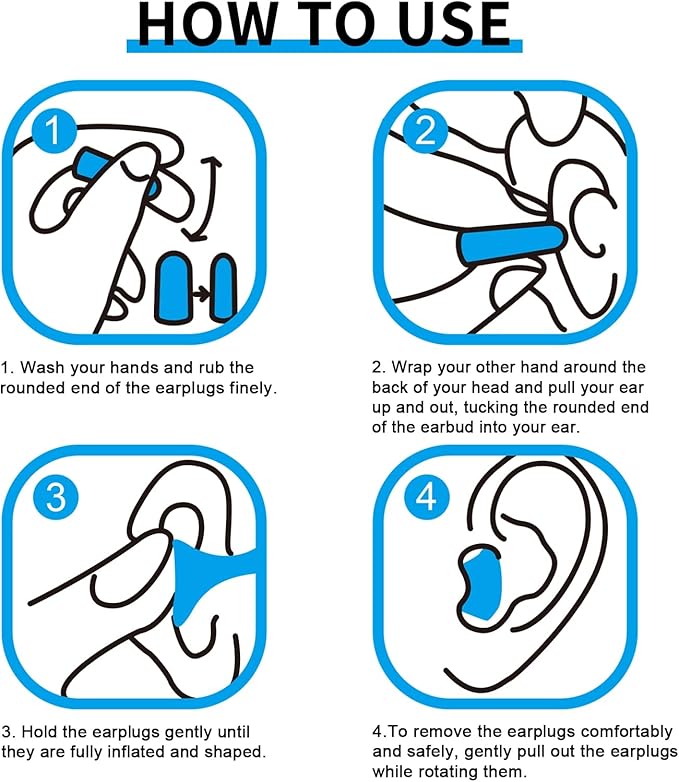 HOW TO USE

1

1. Wash your hands and rub the rounded end of the earplugs finely.

2

2. Wrap your other hand around the back of your head and pull your ear up and out, tucking the rounded end of the earbud into your ear.

3

3. Hold the earplugs gently until they are fully inflated and shaped.

4

4.To remove the earplugs comfortably and safely, gently pull out the earplugs while rotating them.