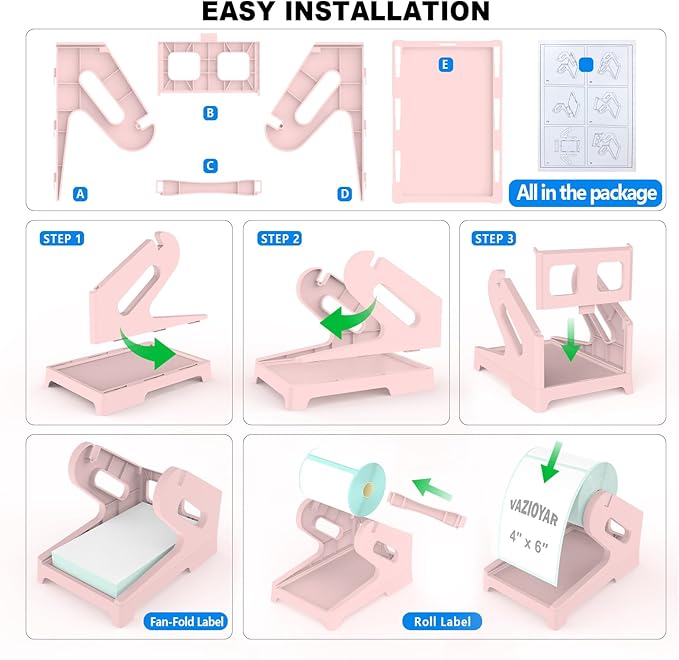 EASY INSTALLATION

A

B

C

D

E

All in the package

STEP 1

STEP 2

STEP 3

Fan-Fold Label

VAZIOYAR
4" x 6"

Roll Label