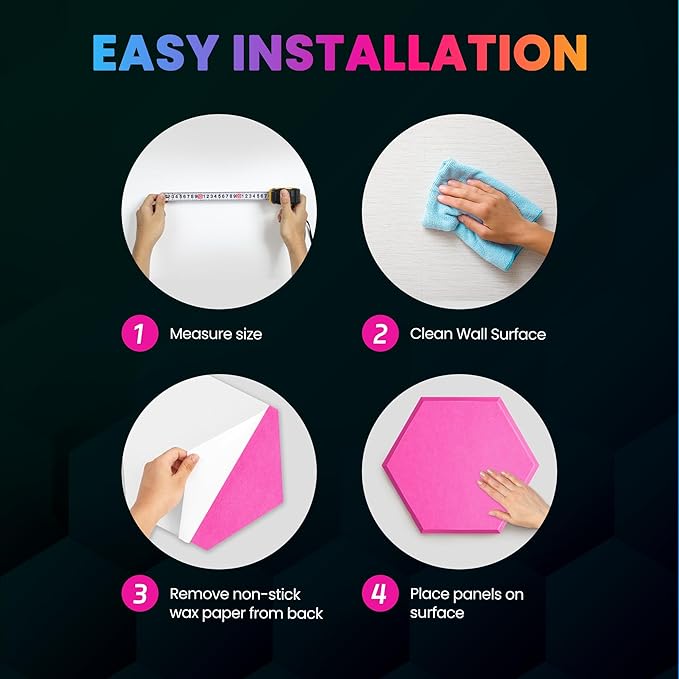 EASY INSTALLATION

1 Measure size

2 Clean Wall Surface

3 Remove non-stick wax paper from back

4 Place panels on surface