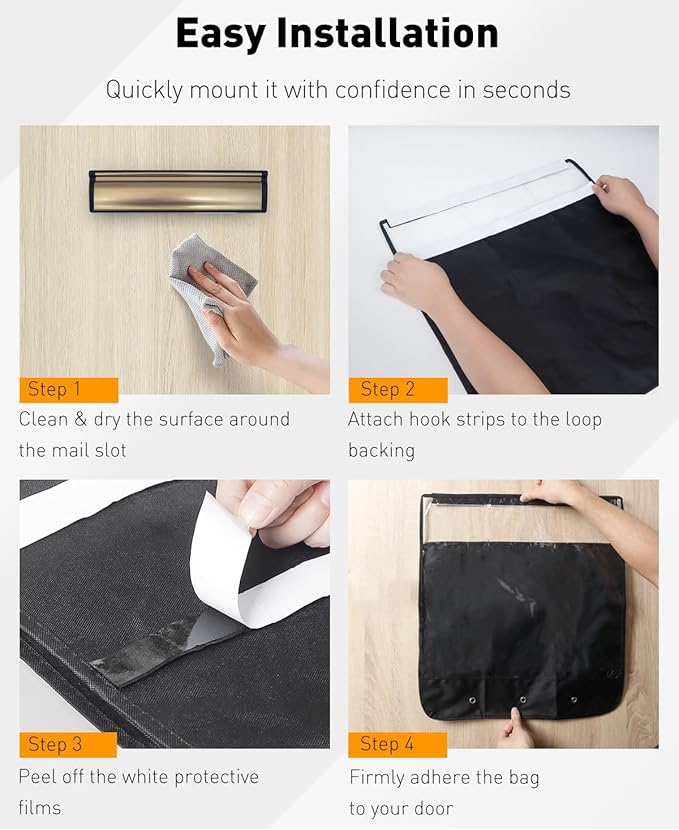 Easy Installation

Quickly mount it with confidence in seconds

Step 1

Clean & dry the surface around the mail slot

Step 2

Attach hook strips to the loop backing

Step 3

Peel off the white protective films

Step 4

Firmly adhere the bag to your door