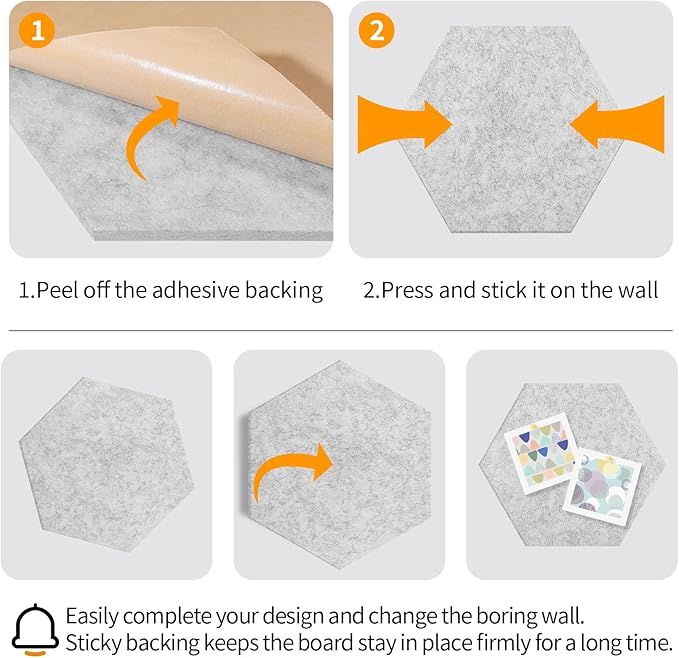 1

2

1.Peel off the adhesive backing

2.Press and stick it on the wall

Easily complete your design and change the boring wall.
Sticky backing keeps the board stay in place firmly for a long time.