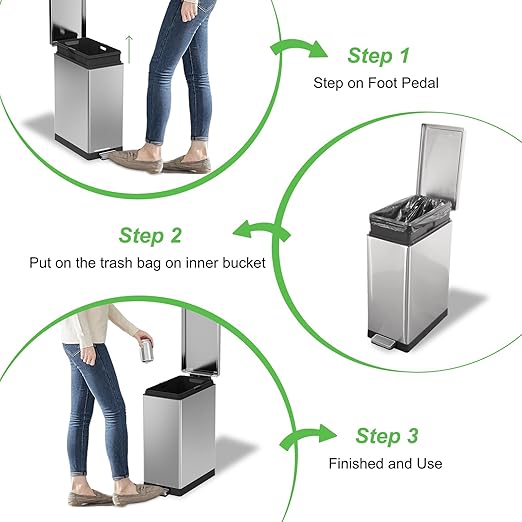 Step 1
Step on Foot Pedal

Step 2
Put on the trash bag on inner bucket

Step 3
Finished and Use