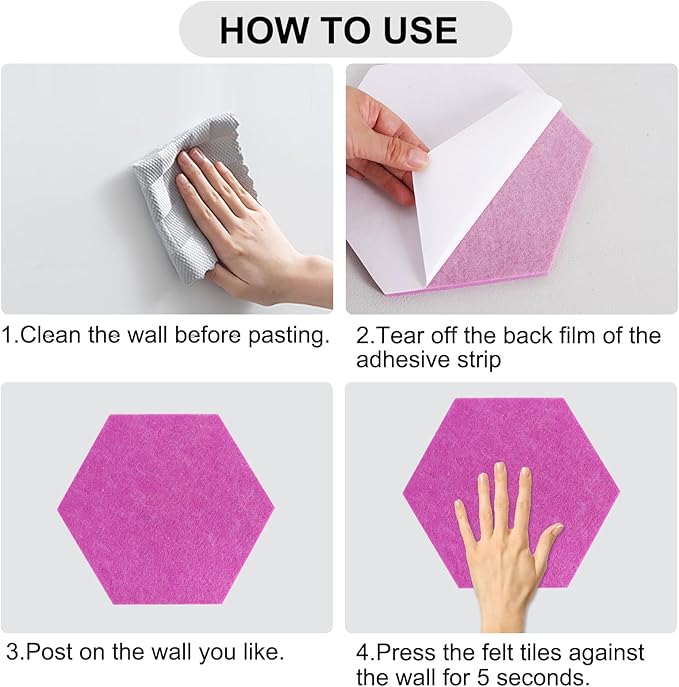 HOW TO USE

1.Clean the wall before pasting.

2.Tear off the back film of the adhesive strip

3.Post on the wall you like.

4.Press the felt tiles against the wall for 5 seconds.