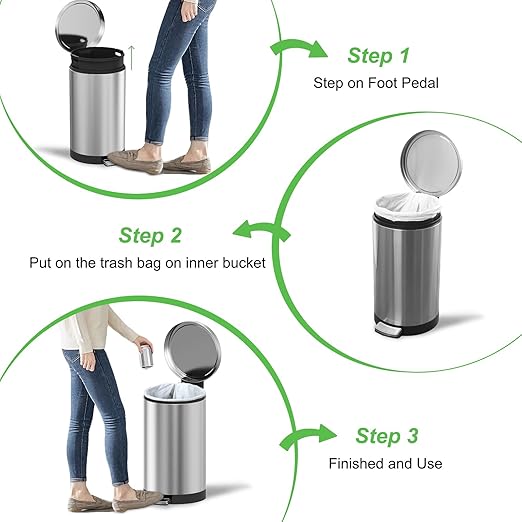 Step 1
Step on Foot Pedal

Step 2
Put on the trash bag on inner bucket

Step 3
Finished and Use