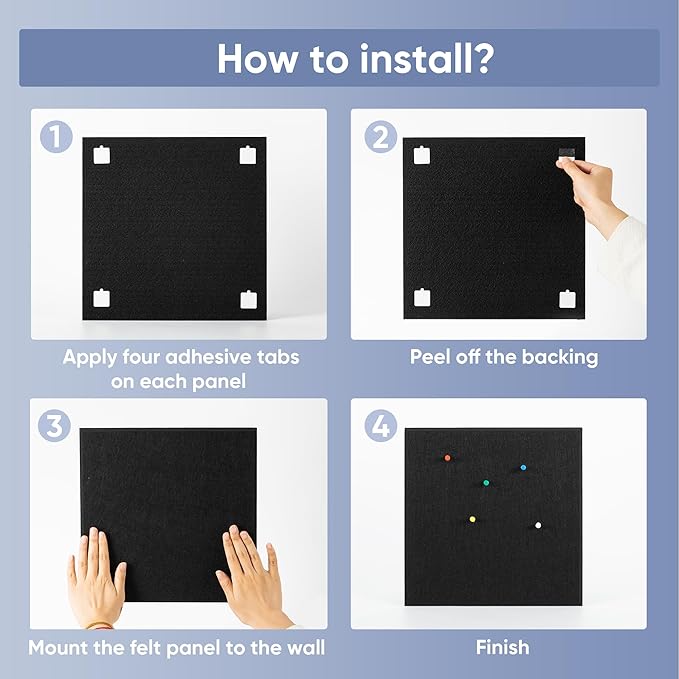 How to install?

1

Apply four adhesive tabs on each panel

2

Peel off the backing

3

Mount the felt panel to the wall

4

Finish