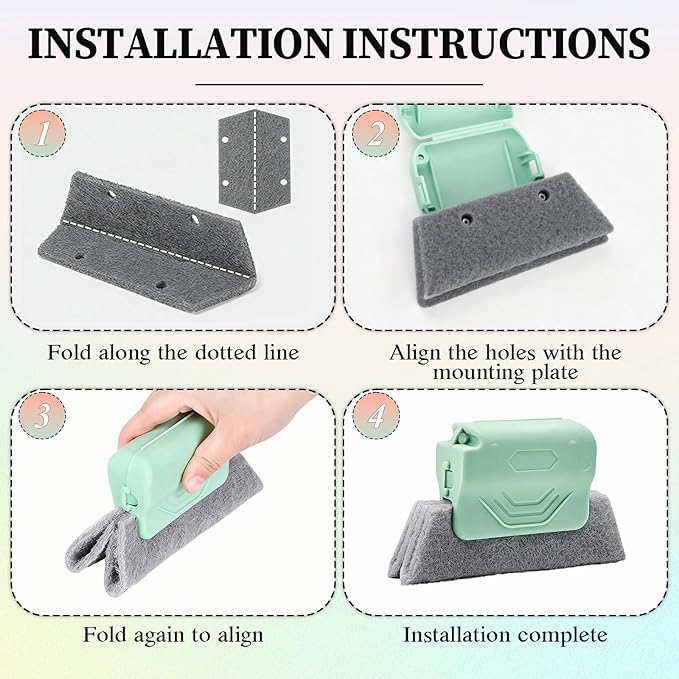 INSTALLATION INSTRUCTIONS

1

Fold along the dotted line

2

Align the holes with the mounting plate

3

Fold again to align

4

Installation complete