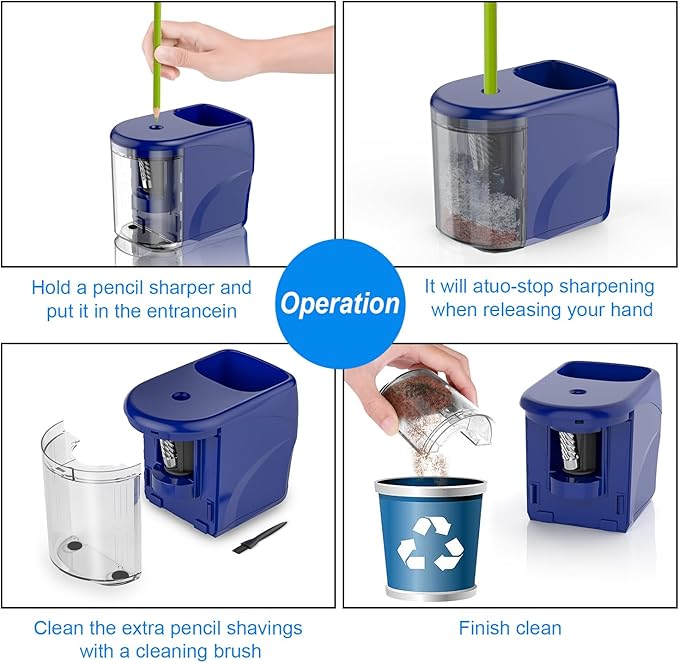 Hold a pencil sharper and put it in the entrancein

Operation

It will atuo-stop sharpening when releasing your hand

Clean the extra pencil shavings with a cleaning brush

Finish clean