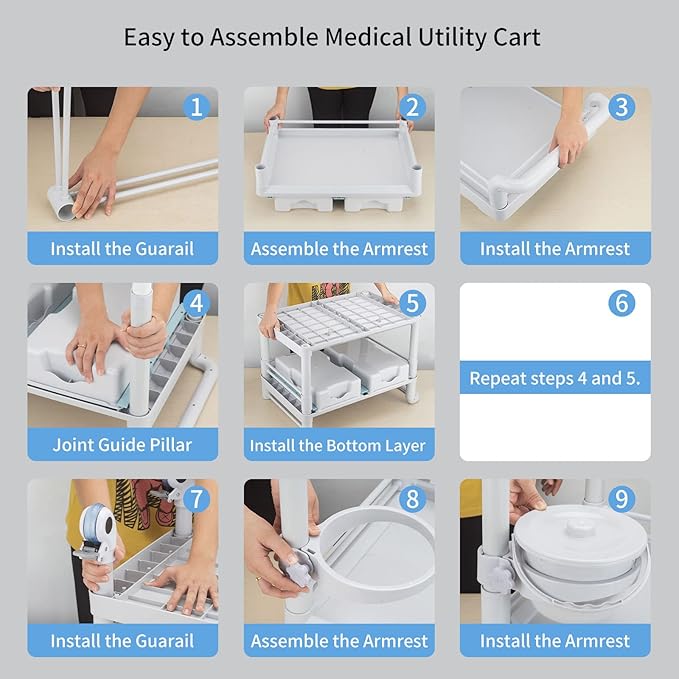 Easy to Assemble Medical Utility Cart

1
Install the Guarail

2
Assemble the Armrest

3
Install the Armrest

4
Joint Guide Pillar

5
Install the Bottom Layer

6
Repeat steps 4 and 5.

7
Install the Guarail

8
Assemble the Armrest

9
Install the Armrest