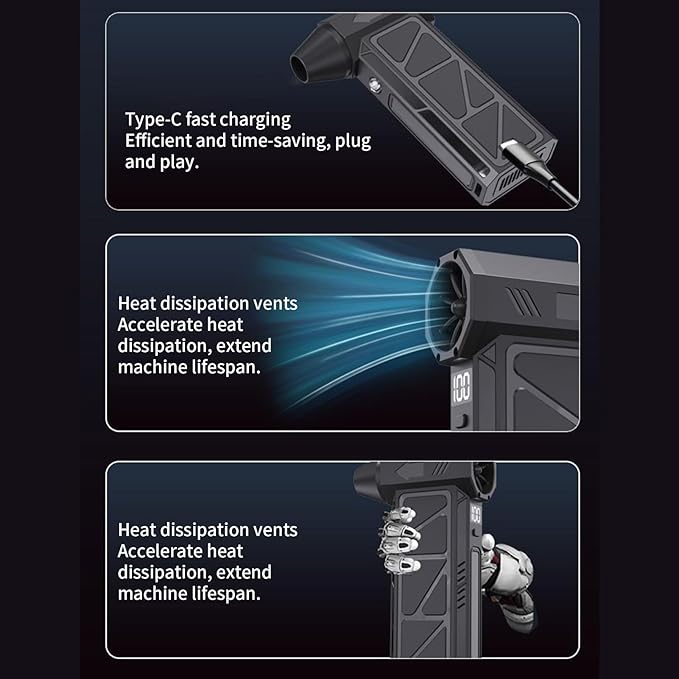 Type-C fast charging
Efficient and time-saving, plug and play.

Heat dissipation vents
Accelerate heat dissipation, extend machine lifespan.

100

Heat dissipation vents
Accelerate heat dissipation, extend machine lifespan.

100