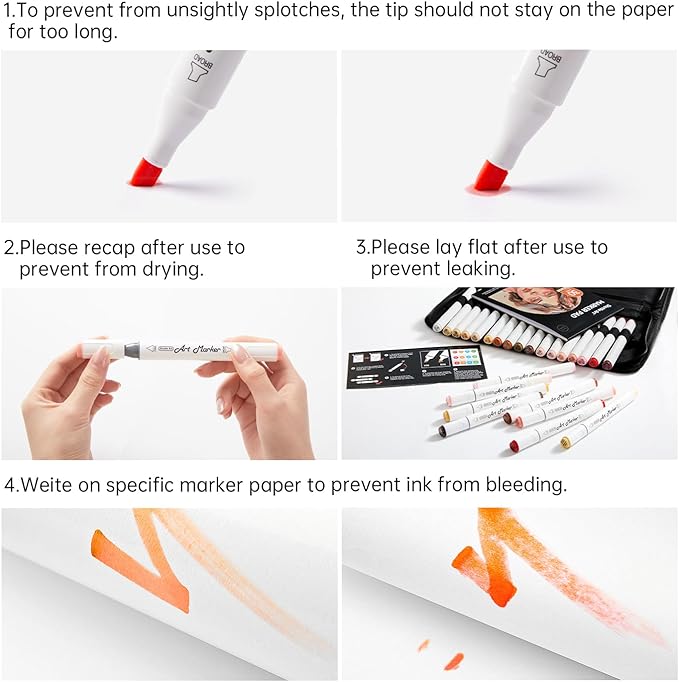 1.To prevent from unsightly splotches, the tip should not stay on the paper for too long.

BROAD

BROAD

2.Please recap after use to prevent from drying.

3.Please lay flat after use to prevent leaking.

Art Marker

MARKER PAD

4.Weite on specific marker paper to prevent ink from bleeding.