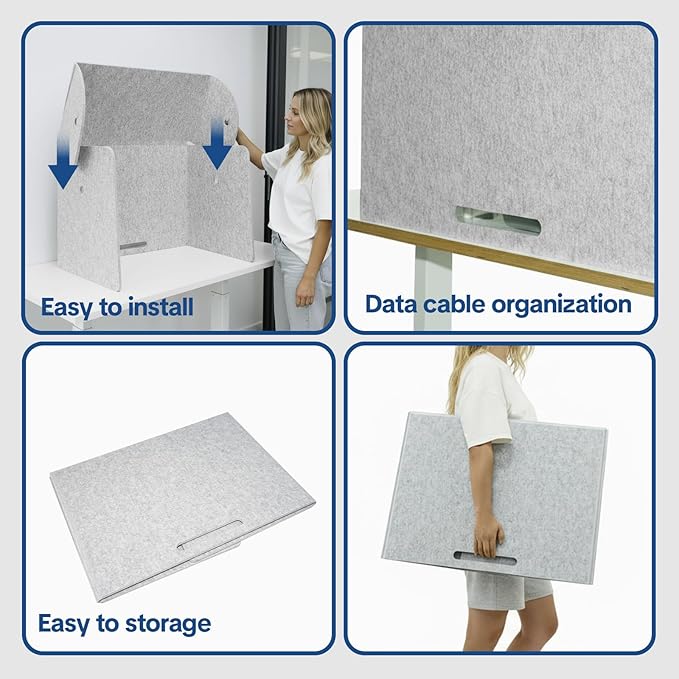 Easy to install

Data cable organization

Easy to storage