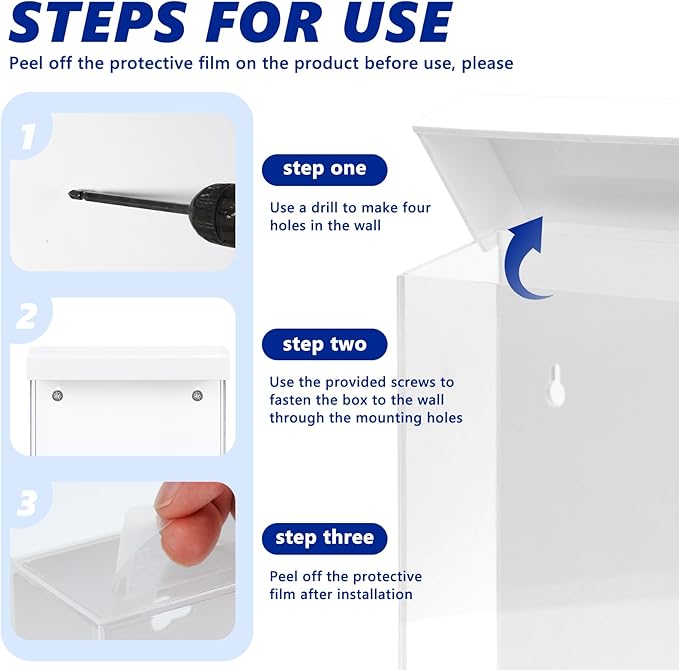 STEPS FOR USE

Peel off the protective film on the product before use, please

1

step one

Use a drill to make four holes in the wall

2

step two

Use the provided screws to fasten the box to the wall through the mounting holes

3

step three

Peel off the protective film after installation