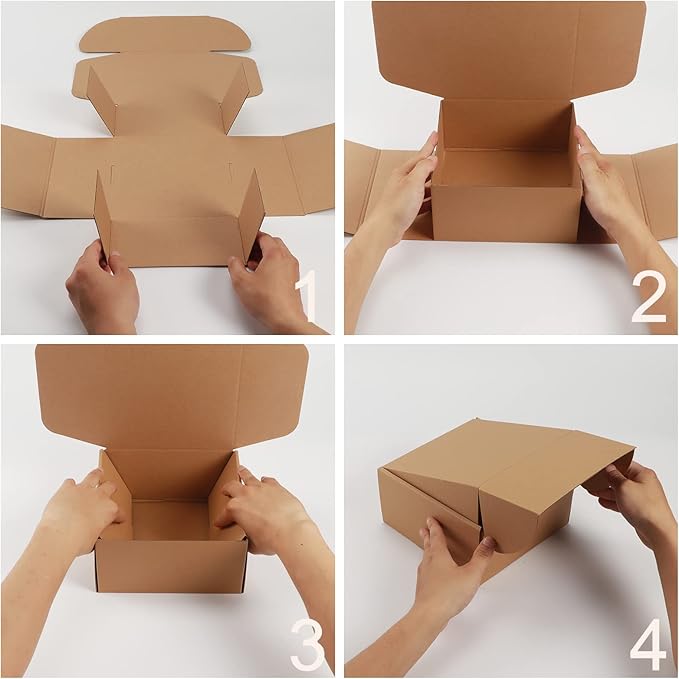 1

2

3

4