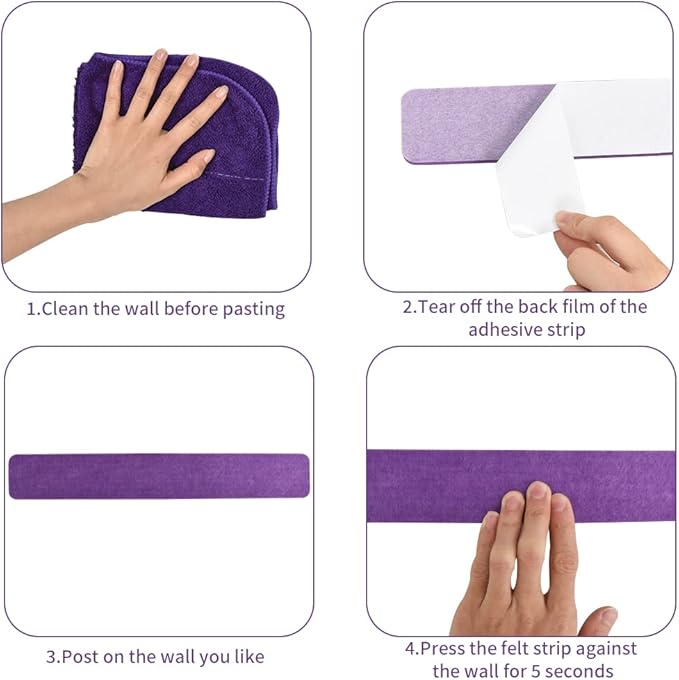 1.Clean the wall before pasting

2.Tear off the back film of the adhesive strip

3.Post on the wall you like

4.Press the felt strip against the wall for 5 seconds