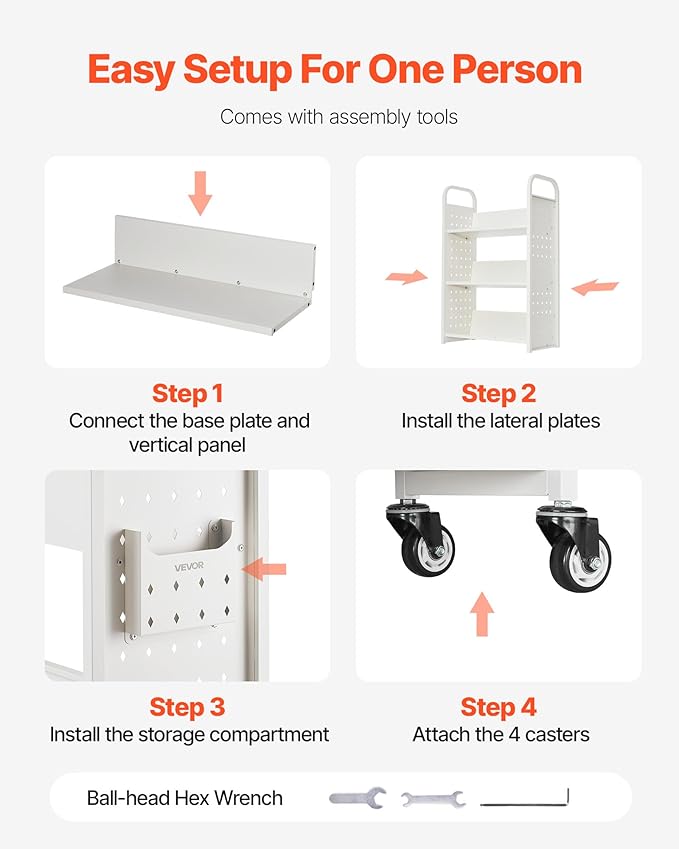 Easy Setup For One Person

Comes with assembly tools

Step 1
Connect the base plate and vertical panel

Step 2
Install the lateral plates

VEVOR

Step 3
Install the storage compartment

Step 4
Attach the 4 casters

Ball-head Hex Wrench