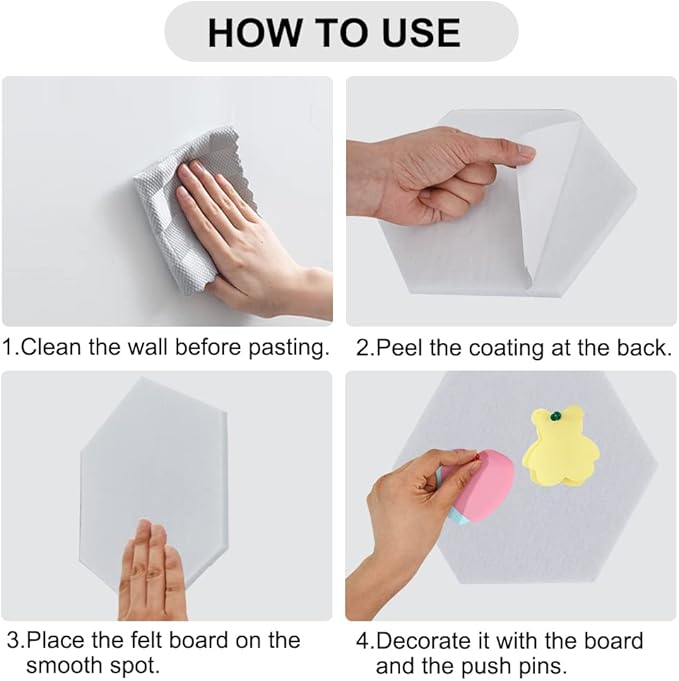 HOW TO USE

1.Clean the wall before pasting.

2.Peel the coating at the back.

3.Place the felt board on the smooth spot.

4.Decorate it with the board and the push pins.